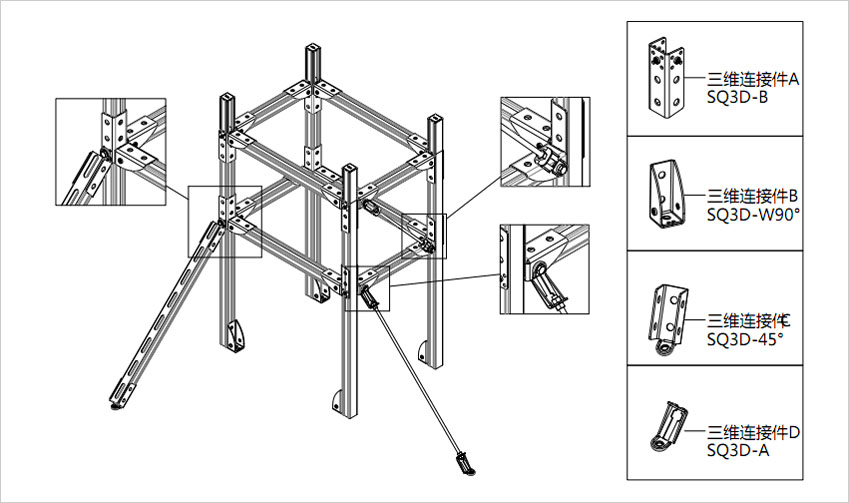 三维连接件A
SQ3D-B

三维连接件B
SQ3D-W90°

三维连接件C
SQ3D-45°

三维连接件D
SQ3D-A